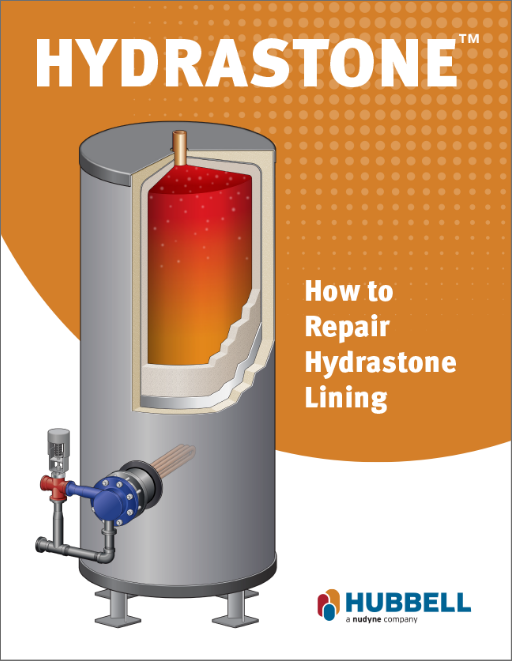 HYDRASTONE™

How to Repair Hydrastone Lining

HUBBELL
a nudyne company